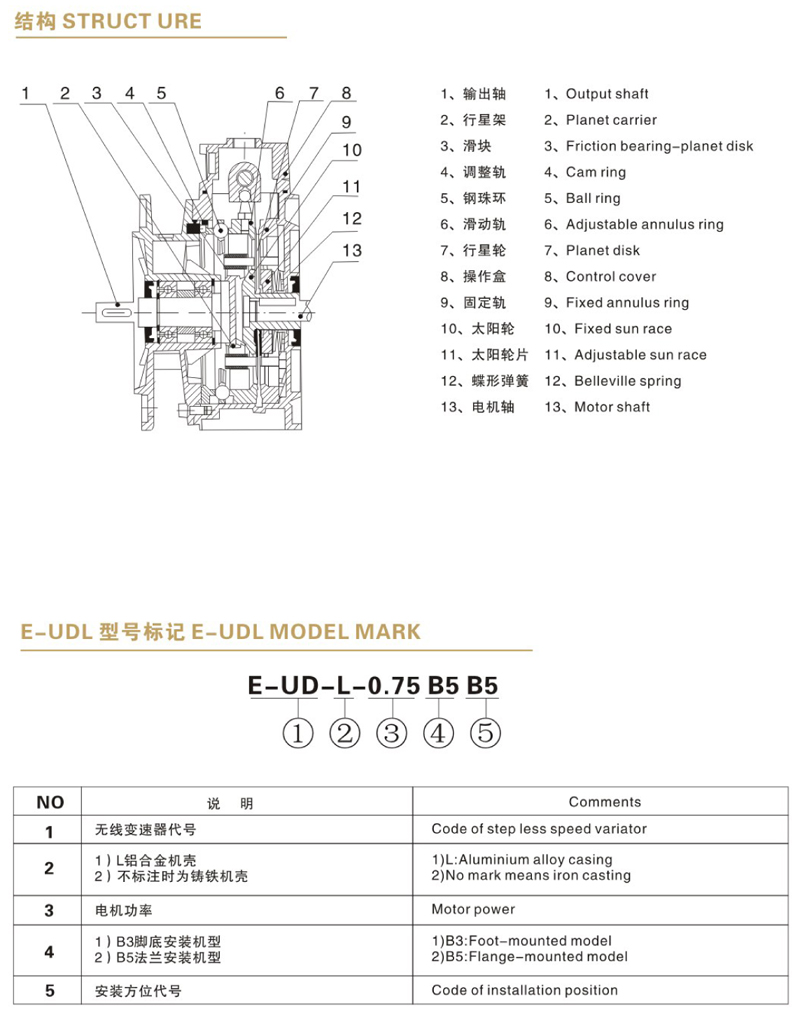 结构 STRUCT URE

1 2 3 4 5 6 7 8 9 10 11 12 13

1、输出轴
2、行星架
3、滑块
4、调整轨
5、钢珠环
6、滑动轨
7、行星轮
8、操作盒
9、固定轨
10、太阳轮
11、太阳轮片
12、蝶形弹簧
13、电机轴

1、Output shaft
2、Planet carrier
3、Friction bearing-planet disk
4、Cam ring
5、Ball ring
6、Adjustable annulus ring
7、Planet disk
8、Control cover
9、Fixed annulus ring
10、Fixed sun race
11、Adjustable sun race
12、Belleville spring
13、Motor shaft

E-UDL 型号标记 E-UDL MODEL MARK

E-UD-L-0.75 B5 B5
① ② ③ ④ ⑤

| NO | 说 明 | Comments |
|---|---|---|
| 1 | 无线变速器代号 | Code of step less speed variator |
| 2 | 1）L铝合金机壳 2）不标注时为铸铁机壳 | 1)L:Aluminium alloy casing 2)No mark means iron casting |
| 3 | 电机功率 | Motor power |
| 4 | 1）B3脚底安装机型 2）B5法兰安装机型 | 1)B3:Foot-mounted model 2)B5:Flange-mounted model |
| 5 | 安装方位代号 | Code of installation position |